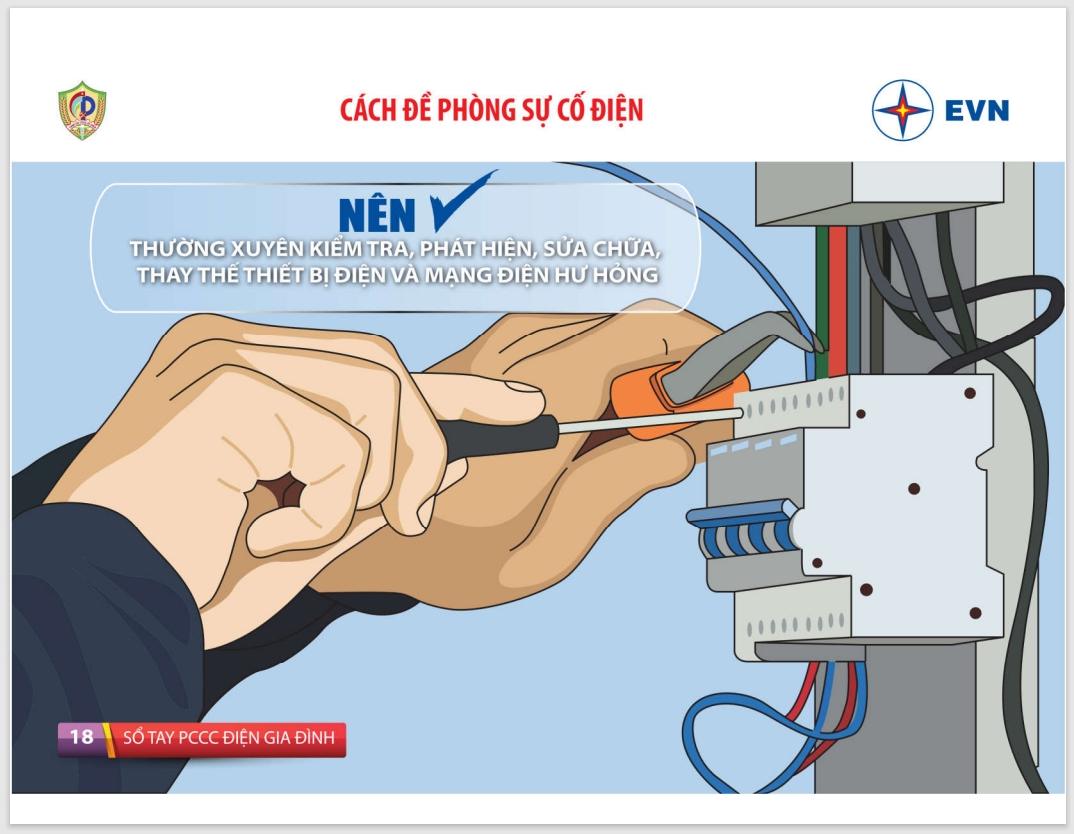 CÁCH ĐỀ PHÒNG SỰ CỐ ĐIỆN

EVN

NÊN

THƯỜNG XUYÊN KIỂM TRA, PHÁT HIỆN, SỬA CHỮA, THAY THẾ THIẾT BỊ ĐIỆN VÀ MẠNG ĐIỆN HƯ HỎNG

18 SỔ TAY PCCC ĐIỆN GIA ĐÌNH